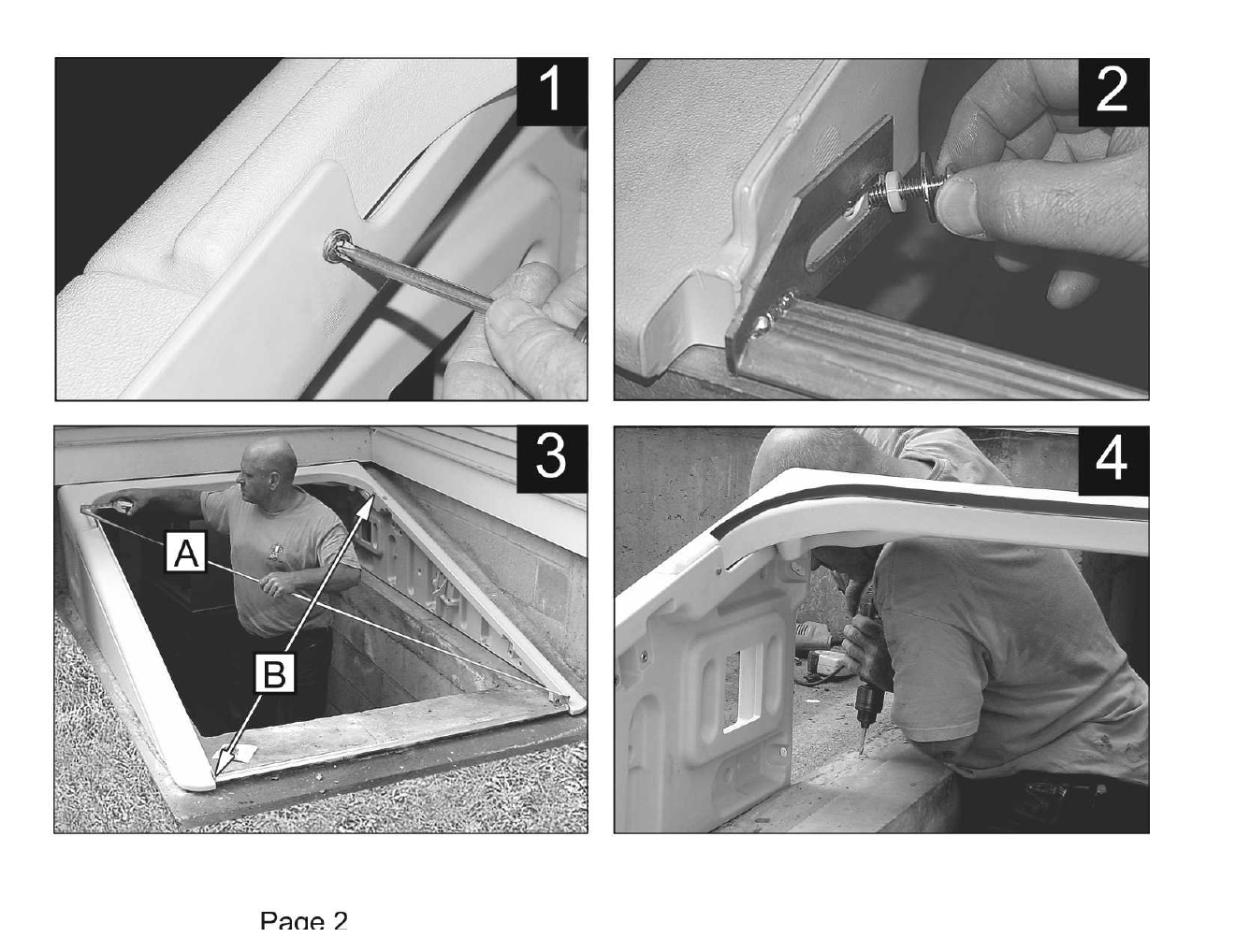 1

2

3

A

B

4

Page 2